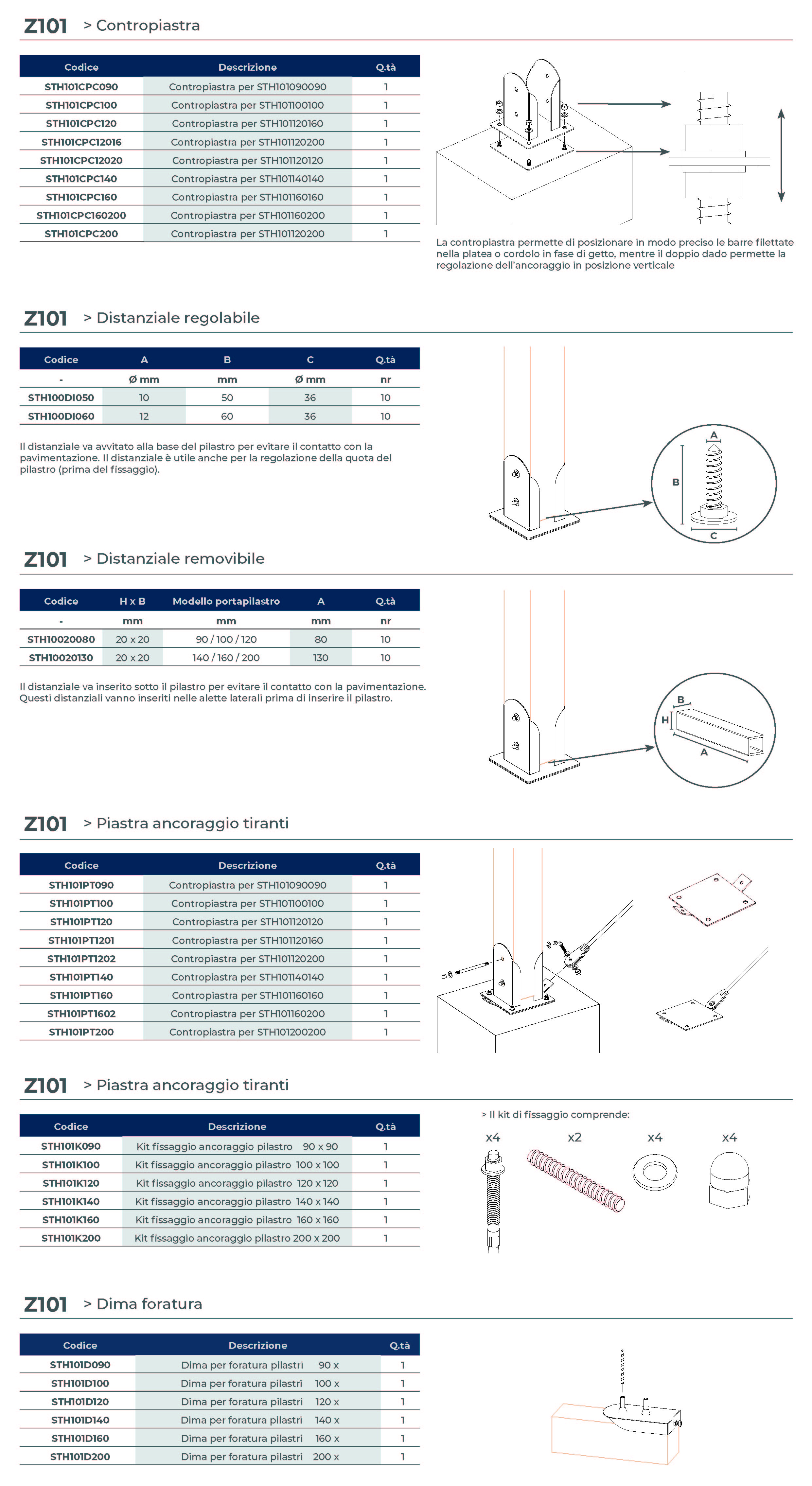 Z101 > Contropiastra

| Codice | Descrizione | Q.tà |
|---|---|---|
| STH101CPC090 | Contropiastra per STH101090090 | 1 |
| STH101CPC100 | Contropiastra per STH101100100 | 1 |
| STH101CPC120 | Contropiastra per STH101120160 | 1 |
| STH101CPC12016 | Contropiastra per STH101120200 | 1 |
| STH101CPC12020 | Contropiastra per STH101120120 | 1 |
| STH101CPC140 | Contropiastra per STH101140140 | 1 |
| STH101CPC160 | Contropiastra per STH101160160 | 1 |
| STH101CPC160200 | Contropiastra per STH101160200 | 1 |
| STH101CPC200 | Contropiastra per STH101120200 | 1 |

La contropiastra permette di posizionare in modo preciso le barre filettate nella platea o cordolo in fase di getto, mentre il doppio dado permette la regolazione dell'ancoraggio in posizione verticale

Z101 > Distanziale regolabile

| Codice | A | B | C | Q.tà |
|---|---|---|---|---|
| - | Ø mm | mm | Ø mm | nr |
| STH100DI050 | 10 | 50 | 36 | 10 |
| STH100DI060 | 12 | 60 | 36 | 10 |

Il distanziale va avvitato alla base del pilastro per evitare il contatto con la pavimentazione. Il distanziale è utile anche per la regolazione della quota del pilastro (prima del fissaggio).

A
B
C

Z101 > Distanziale removibile

| Codice | H x B | Modello portapilastro | A | Q.tà |
|---|---|---|---|---|
| - | mm | mm | mm | nr |
| STH10020080 | 20 x 20 | 90 / 100 / 120 | 80 | 10 |
| STH10020130 | 20 x 20 | 140 / 160 / 200 | 130 | 10 |

Il distanziale va inserito sotto il pilastro per evitare il contatto con la pavimentazione. Questi distanziali vanno inseriti nelle alette laterali prima di inserire il pilastro.

B
H
A

Z101 > Piastra ancoraggio tiranti

| Codice | Descrizione | Q.tà |
|---|---|---|
| STH101PT090 | Contropiastra per STH101090090 | 1 |
| STH101PT100 | Contropiastra per STH101100100 | 1 |
| STH101PT120 | Contropiastra per STH101120120 | 1 |
| STH101PT1201 | Contropiastra per STH101120160 | 1 |
| STH101PT1202 | Contropiastra per STH101120200 | 1 |
| STH101PT140 | Contropiastra per STH101140140 | 1 |
| STH101PT160 | Contropiastra per STH101160160 | 1 |
| STH101PT1602 | Contropiastra per STH101160200 | 1 |
| STH101PT200 | Contropiastra per STH101200200 | 1 |

Z101 > Piastra ancoraggio tiranti

| Codice | Descrizione | Q.tà |
|---|---|---|
| STH101K090 | Kit fissaggio ancoraggio pilastro 90 x 90 | 1 |
| STH101K100 | Kit fissaggio ancoraggio pilastro 100 x 100 | 1 |
| STH101K120 | Kit fissaggio ancoraggio pilastro 120 x 120 | 1 |
| STH101K140 | Kit fissaggio ancoraggio pilastro 140 x 140 | 1 |
| STH101K160 | Kit fissaggio ancoraggio pilastro 160 x 160 | 1 |
| STH101K200 | Kit fissaggio ancoraggio pilastro 200 x 200 | 1 |

> Il kit di fissaggio comprende:
x4 x2 x4 x4

Z101 > Dima foratura

| Codice | Descrizione | Q.tà |
|---|---|---|
| STH101D090 | Dima per foratura pilastri 90 x | 1 |
| STH101D100 | Dima per foratura pilastri 100 x | 1 |
| STH101D120 | Dima per foratura pilastri 120 x | 1 |
| STH101D140 | Dima per foratura pilastri 140 x | 1 |
| STH101D160 | Dima per foratura pilastri 160 x | 1 |
| STH101D200 | Dima per foratura pilastri 200 x | 1 |