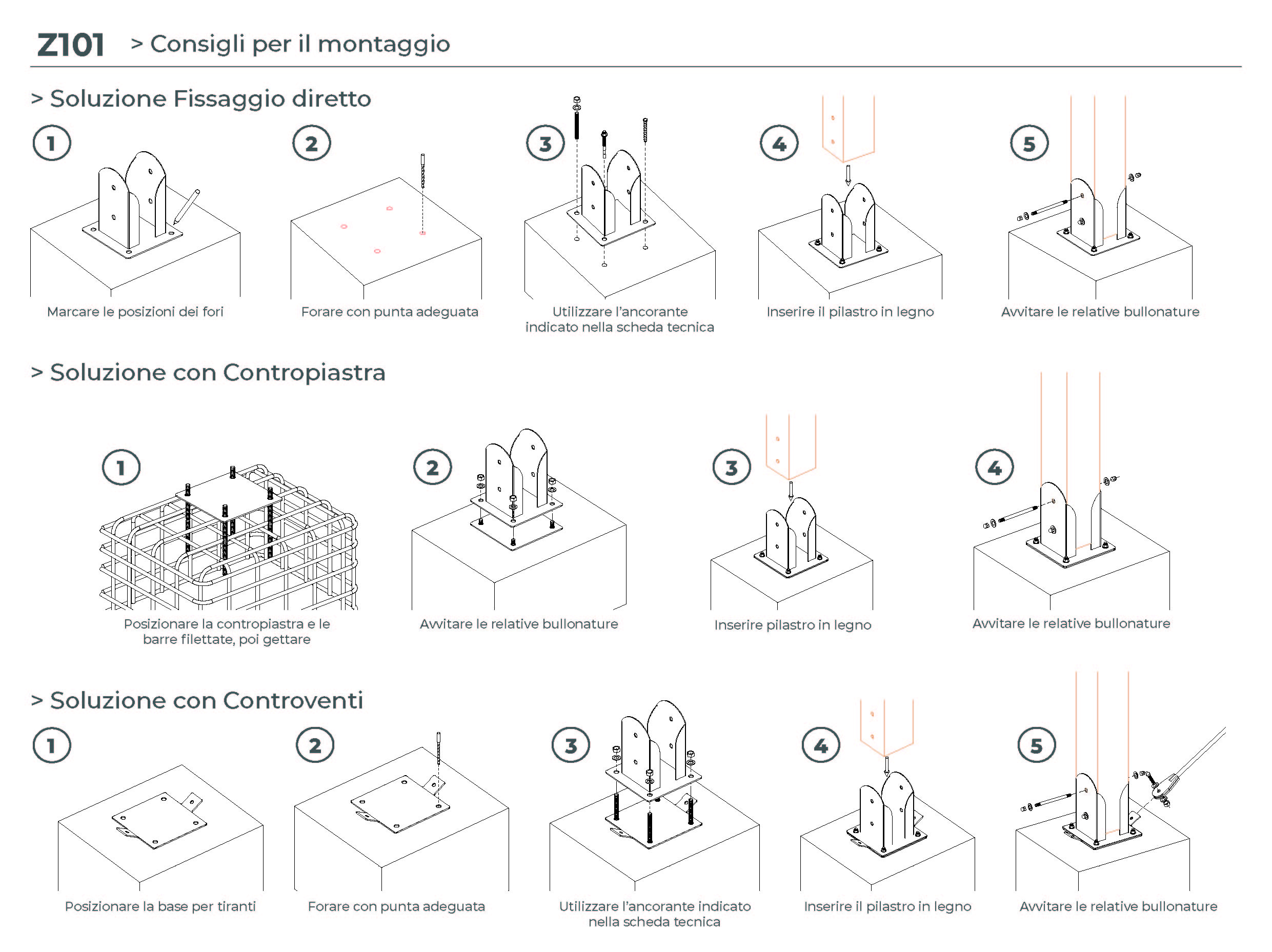 Z101 > Consigli per il montaggio

> Soluzione Fissaggio diretto

1
Marcare le posizioni dei fori

2
Forare con punta adeguata

3
Utilizzare l'ancorante indicato nella scheda tecnica

4
Inserire il pilastro in legno

5
Avvitare le relative bullonature

> Soluzione con Contropiastra

1
Posizionare la contropiastra e le barre filettate, poi gettare

2
Avvitare le relative bullonature

3
Inserire pilastro in legno

4
Avvitare le relative bullonature

> Soluzione con Controventi

1
Posizionare la base per tiranti

2
Forare con punta adeguata

3
Utilizzare l'ancorante indicato nella scheda tecnica

4
Inserire il pilastro in legno

5
Avvitare le relative bullonature