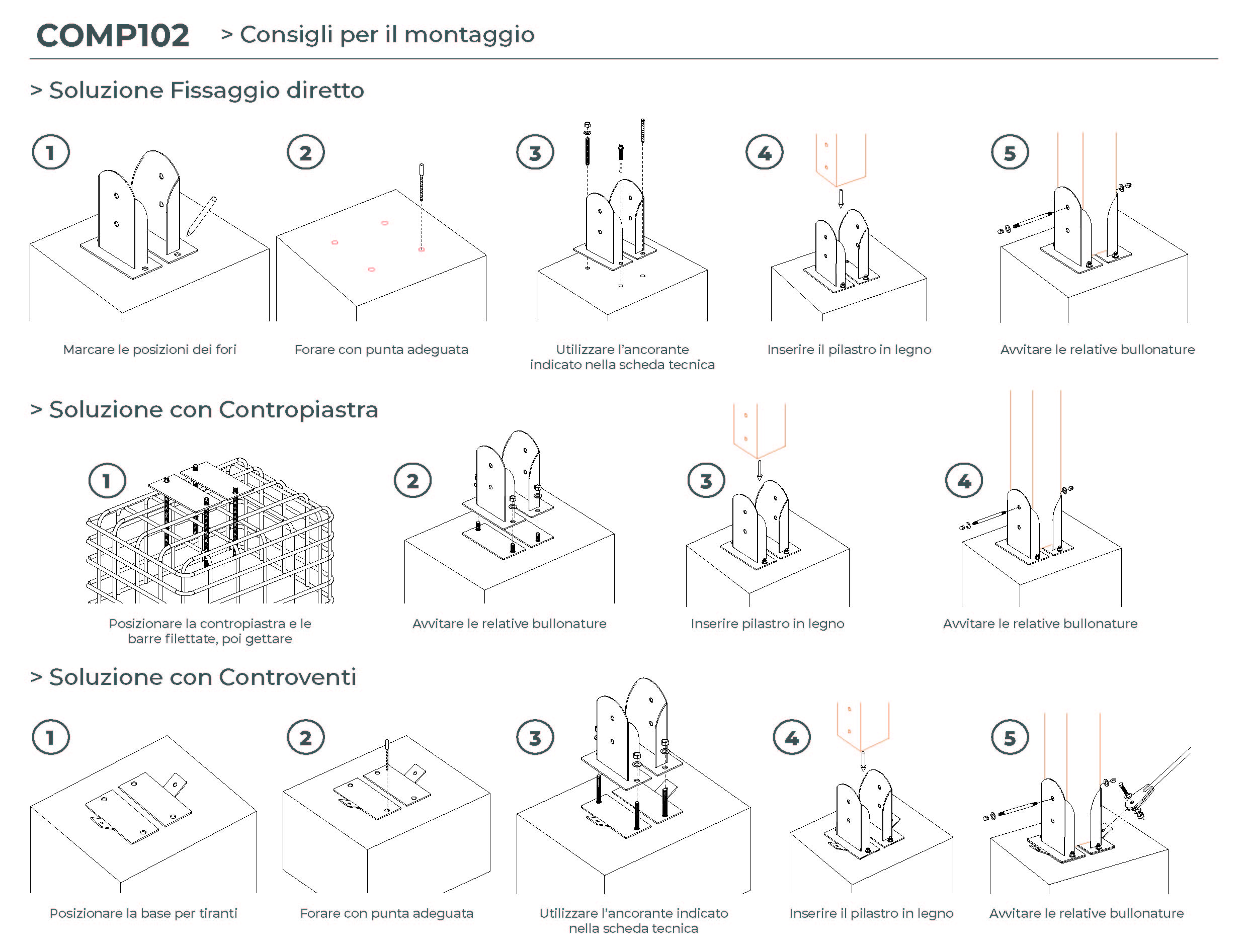 COMP102 > Consigli per il montaggio

> Soluzione Fissaggio diretto

1
Marcare le posizioni dei fori

2
Forare con punta adeguata

3
Utilizzare l'ancorante indicato nella scheda tecnica

4
Inserire il pilastro in legno

5
Avvitare le relative bullonature

> Soluzione con Contropiastra

1
Posizionare la contropiastra e le barre filettate, poi gettare

2
Avvitare le relative bullonature

3
Inserire pilastro in legno

4
Avvitare le relative bullonature

> Soluzione con Controventi

1
Posizionare la base per tiranti

2
Forare con punta adeguata

3
Utilizzare l'ancorante indicato nella scheda tecnica

4
Inserire il pilastro in legno

5
Avvitare le relative bullonature