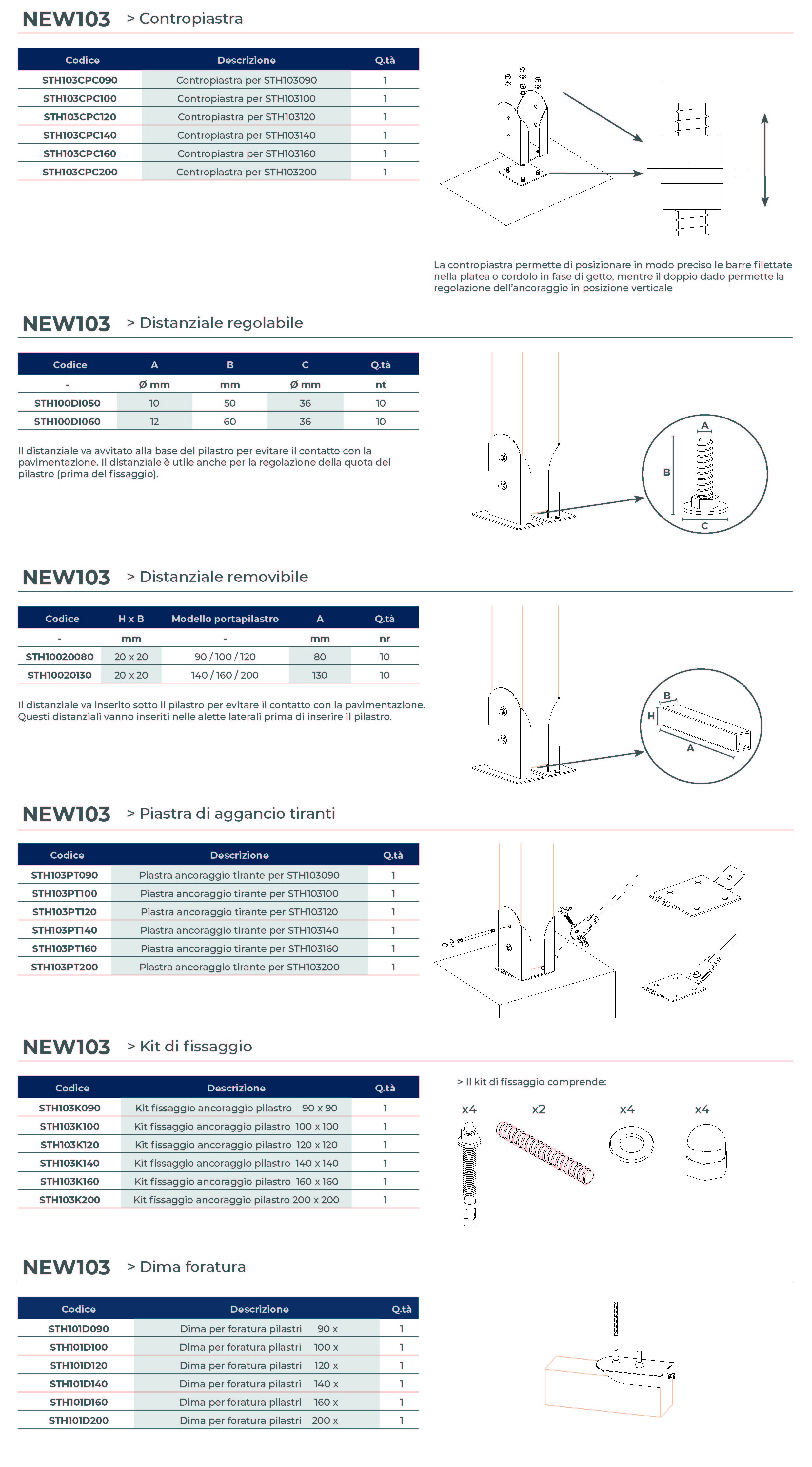 NEW103 > Contropiastra

| Codice | Descrizione | Q.tà |
|---|---|---|
| STH103CPC090 | Contropiastra per STH103090 | 1 |
| STH103CPC100 | Contropiastra per STH103100 | 1 |
| STH103CPC120 | Contropiastra per STH103120 | 1 |
| STH103CPC140 | Contropiastra per STH103140 | 1 |
| STH103CPC160 | Contropiastra per STH103160 | 1 |
| STH103CPC200 | Contropiastra per STH103200 | 1 |

La contropiastra permette di posizionare in modo preciso le barre filettate nella platea o cordolo in fase di getto, mentre il doppio dado permette la regolazione dell'ancoraggio in posizione verticale

NEW103 > Distanziale regolabile

| Codice | A | B | C | Q.tà |
|---|---|---|---|---|
| - | Ø mm | mm | Ø mm | nt |
| STH100DI050 | 10 | 50 | 36 | 10 |
| STH100DI060 | 12 | 60 | 36 | 10 |

Il distanziale va avvitato alla base del pilastro per evitare il contatto con la pavimentazione. Il distanziale è utile anche per la regolazione della quota del pilastro (prima del fissaggio).

A
B
C

NEW103 > Distanziale removibile

| Codice | H x B | Modello portapilastro | A | Q.tà |
|---|---|---|---|---|
| - | mm | - | mm | nr |
| STH10020080 | 20 x 20 | 90 / 100 / 120 | 80 | 10 |
| STH10020130 | 20 x 20 | 140 / 160 / 200 | 130 | 10 |

Il distanziale va inserito sotto il pilastro per evitare il contatto con la pavimentazione. Questi distanziali vanno inseriti nelle alette laterali prima di inserire il pilastro.

B
H
A

NEW103 > Piastra di aggancio tiranti

| Codice | Descrizione | Q.tà |
|---|---|---|
| STH103PT090 | Piastra ancoraggio tirante per STH103090 | 1 |
| STH103PT100 | Piastra ancoraggio tirante per STH103100 | 1 |
| STH103PT120 | Piastra ancoraggio tirante per STH103120 | 1 |
| STH103PT140 | Piastra ancoraggio tirante per STH103140 | 1 |
| STH103PT160 | Piastra ancoraggio tirante per STH103160 | 1 |
| STH103PT200 | Piastra ancoraggio tirante per STH103200 | 1 |

NEW103 > Kit di fissaggio

| Codice | Descrizione | Q.tà |
|---|---|---|
| STH103K090 | Kit fissaggio ancoraggio pilastro 90 x 90 | 1 |
| STH103K100 | Kit fissaggio ancoraggio pilastro 100 x 100 | 1 |
| STH103K120 | Kit fissaggio ancoraggio pilastro 120 x 120 | 1 |
| STH103K140 | Kit fissaggio ancoraggio pilastro 140 x 140 | 1 |
| STH103K160 | Kit fissaggio ancoraggio pilastro 160 x 160 | 1 |
| STH103K200 | Kit fissaggio ancoraggio pilastro 200 x 200 | 1 |

> Il kit di fissaggio comprende:

x4 x2 x4 x4

NEW103 > Dima foratura

| Codice | Descrizione | Q.tà |
|---|---|---|
| STH101D090 | Dima per foratura pilastri 90 x | 1 |
| STH101D100 | Dima per foratura pilastri 100 x | 1 |
| STH101D120 | Dima per foratura pilastri 120 x | 1 |
| STH101D140 | Dima per foratura pilastri 140 x | 1 |
| STH101D160 | Dima per foratura pilastri 160 x | 1 |
| STH101D200 | Dima per foratura pilastri 200 x | 1 |