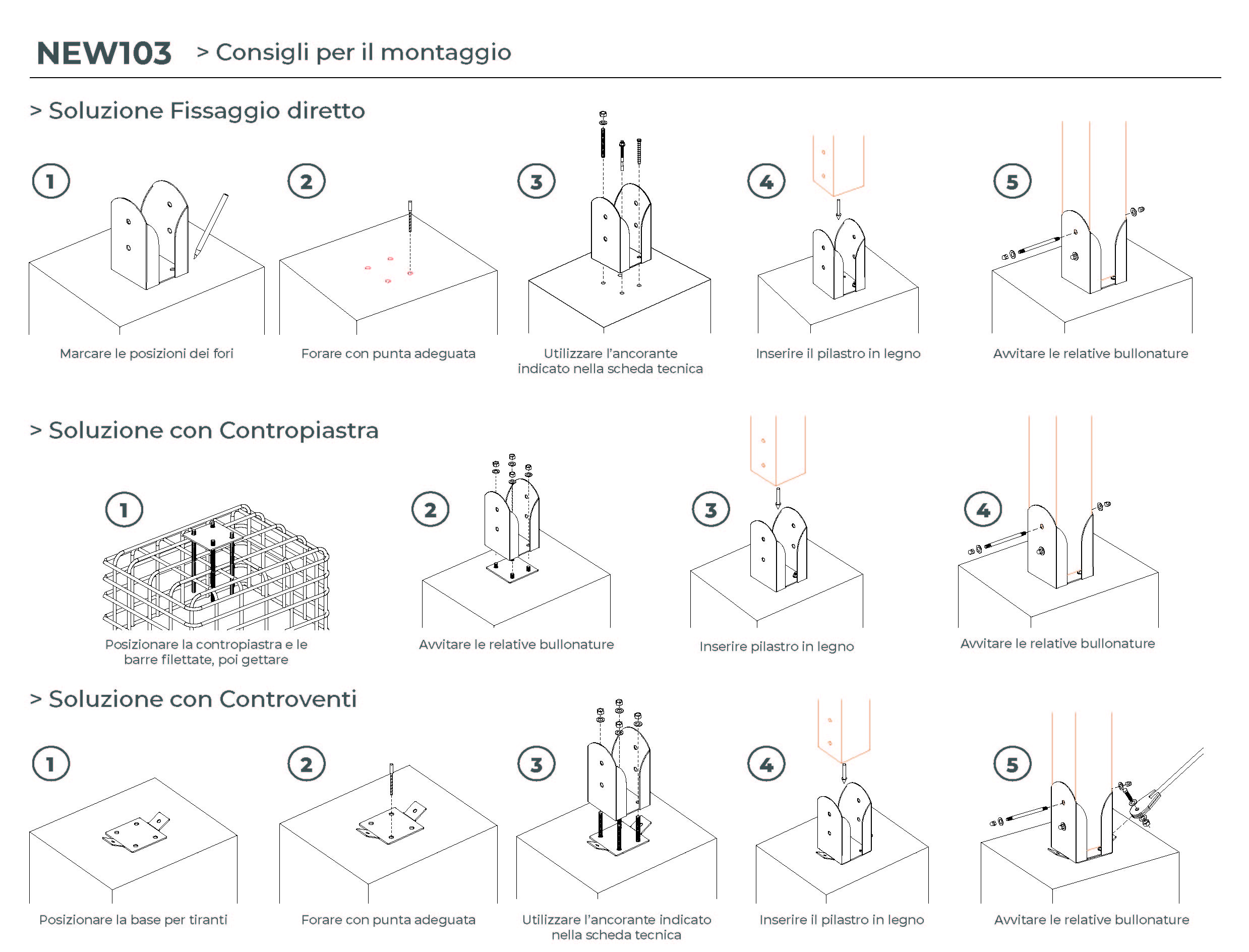 NEW103 > Consigli per il montaggio

> Soluzione Fissaggio diretto

1
Marcare le posizioni dei fori

2
Forare con punta adeguata

3
Utilizzare l'ancorante indicato nella scheda tecnica

4
Inserire il pilastro in legno

5
Avvitare le relative bullonature

> Soluzione con Contropiastra

1
Posizionare la contropiastra e le barre filettate, poi gettare

2
Avvitare le relative bullonature

3
Inserire pilastro in legno

4
Avvitare le relative bullonature

> Soluzione con Controventi

1
Posizionare la base per tiranti

2
Forare con punta adeguata

3
Utilizzare l'ancorante indicato nella scheda tecnica

4
Inserire il pilastro in legno

5
Avvitare le relative bullonature