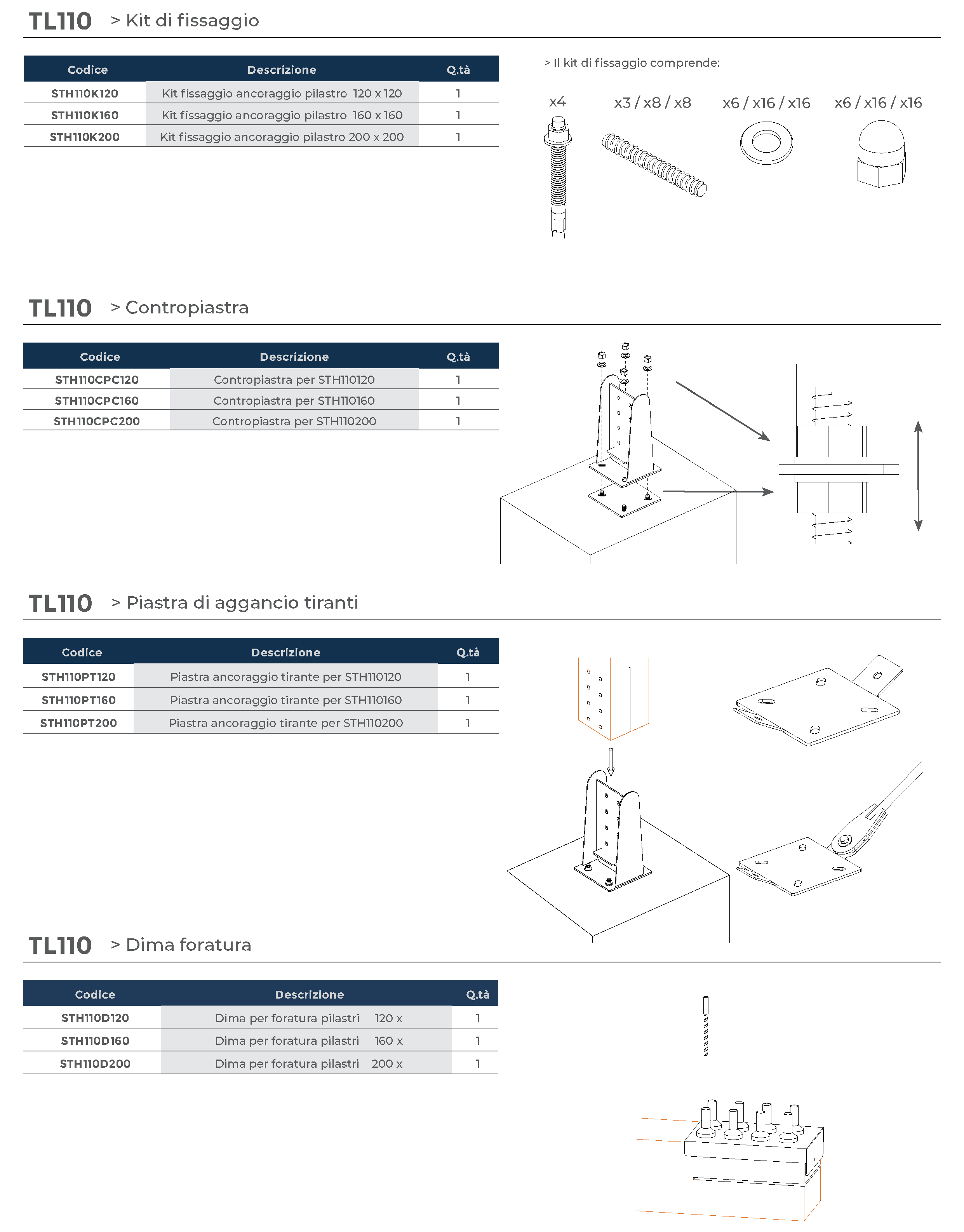 TL110 > Kit di fissaggio

| Codice | Descrizione | Q.tà |
|---|---|---|
| STH110K120 | Kit fissaggio ancoraggio pilastro 120 x 120 | 1 |
| STH110K160 | Kit fissaggio ancoraggio pilastro 160 x 160 | 1 |
| STH110K200 | Kit fissaggio ancoraggio pilastro 200 x 200 | 1 |

> Il kit di fissaggio comprende:

x4

x3 / x8 / x8

x6 / x16 / x16

x6 / x16 / x16

TL110 > Contropiastra

| Codice | Descrizione | Q.tà |
|---|---|---|
| STH110CPC120 | Contropiastra per STH110120 | 1 |
| STH110CPC160 | Contropiastra per STH110160 | 1 |
| STH110CPC200 | Contropiastra per STH110200 | 1 |

TL110 > Piastra di aggancio tiranti

| Codice | Descrizione | Q.tà |
|---|---|---|
| STH110PT120 | Piastra ancoraggio tirante per STH110120 | 1 |
| STH110PT160 | Piastra ancoraggio tirante per STH110160 | 1 |
| STH110PT200 | Piastra ancoraggio tirante per STH110200 | 1 |

TL110 > Dima foratura

| Codice | Descrizione | Q.tà |
|---|---|---|
| STH110D120 | Dima per foratura pilastri 120 x | 1 |
| STH110D160 | Dima per foratura pilastri 160 x | 1 |
| STH110D200 | Dima per foratura pilastri 200 x | 1 |