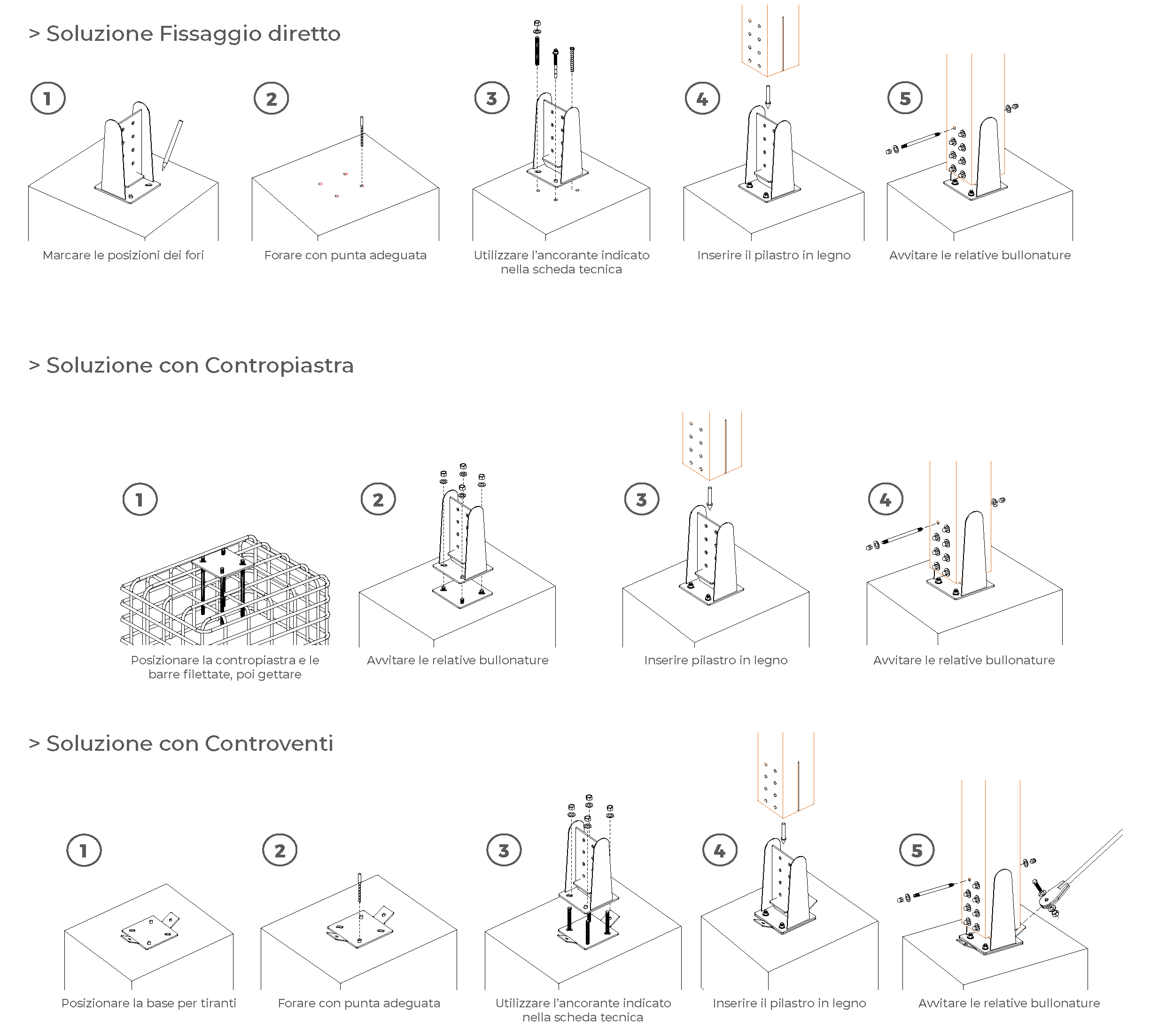 > Soluzione Fissaggio diretto

1
Marcare le posizioni dei fori

2
Forare con punta adeguata

3
Utilizzare l'ancorante indicato nella scheda tecnica

4
Inserire il pilastro in legno

5
Avvitare le relative bullonature

> Soluzione con Contropiastra

1
Posizionare la contropiastra e le barre filettate, poi gettare

2
Avvitare le relative bullonature

3
Inserire pilastro in legno

4
Avvitare le relative bullonature

> Soluzione con Controventi

1
Posizionare la base per tiranti

2
Forare con punta adeguata

3
Utilizzare l'ancorante indicato nella scheda tecnica

4
Inserire il pilastro in legno

5
Avvitare le relative bullonature