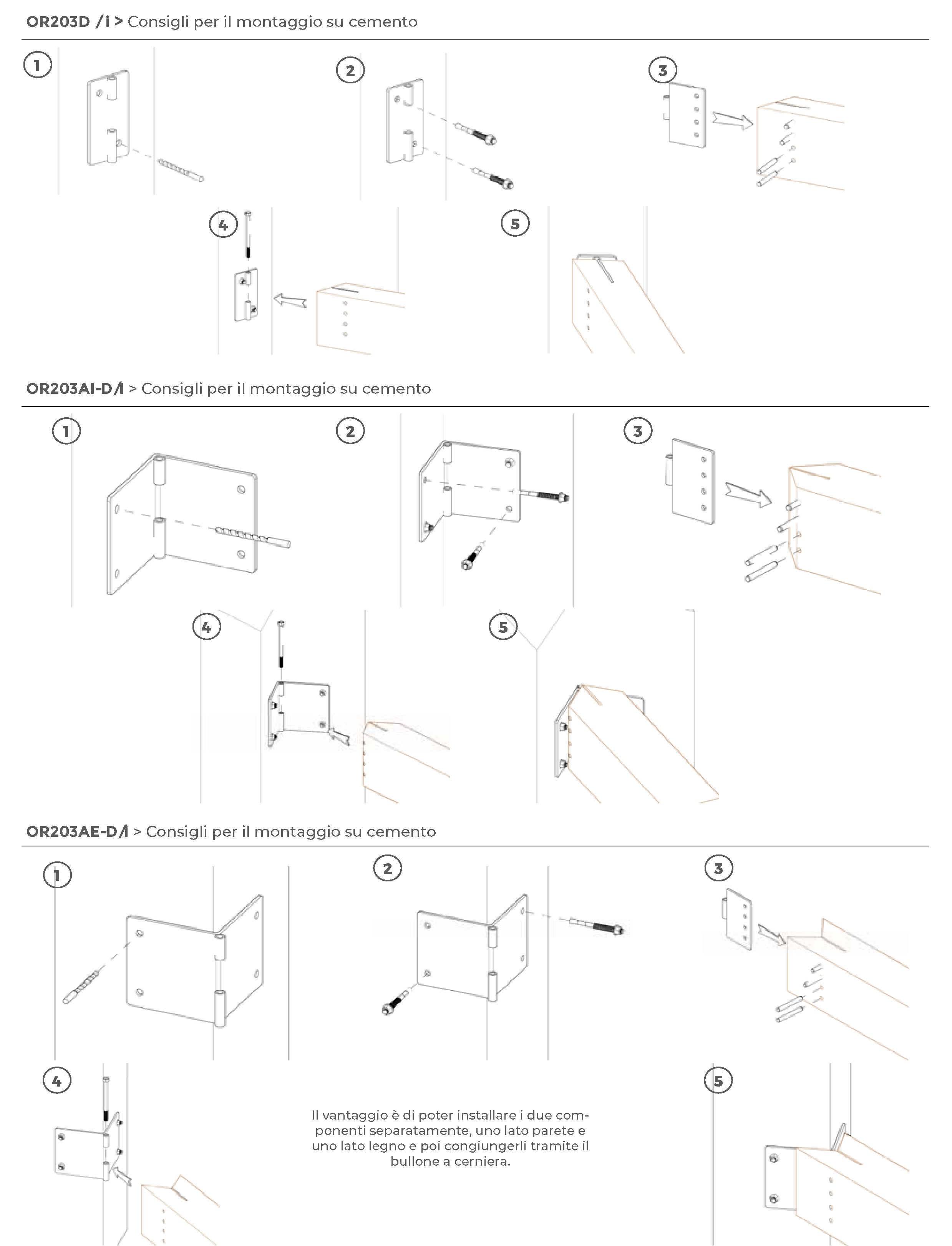 OR203D /i > Consigli per il montaggio su cemento

1

2

3

4

5

OR203AI-D/i > Consigli per il montaggio su cemento

1

2

3

4

5

OR203AE-D/i > Consigli per il montaggio su cemento

1

2

3

4

Il vantaggio è di poter installare i due componenti separatamente, uno lato parete e uno lato legno e poi congiungerli tramite il bullone a cerniera.

5