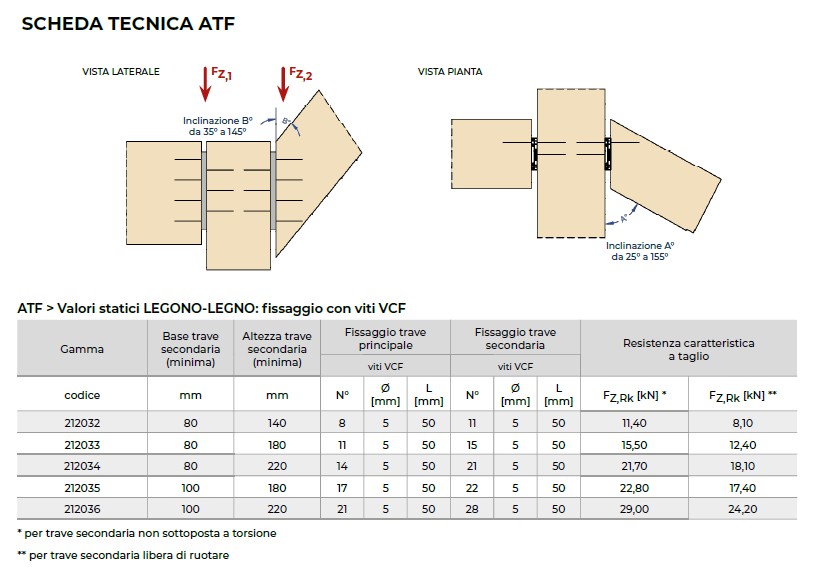 SCHEDA TECNICA ATF

VISTA LATERALE

$F_{Z,1}$

$F_{Z,2}$

Inclinazione B°
da 35° a 145°

B°

VISTA PIANTA

A°

Inclinazione A°
da 25° a 155°

ATF > Valori statici LEGONO-LEGNO: fissaggio con viti VCF

| Gamma | Base trave secondaria (minima) | Altezza trave secondaria (minima) | Fissaggio trave principale | | | Fissaggio trave secondaria | | | Resistenza caratteristica a taglio | |
|---|---|---|---|---|---|---|---|---|---|---|
| | | | viti VCF | | | viti VCF | | | | |
| codice | mm | mm | N° | Ø [mm] | L [mm] | N° | Ø [mm] | L [mm] | $F_{Z,Rk}$ [kN] * | $F_{Z,Rk}$ [kN] ** |
| 212032 | 80 | 140 | 8 | 5 | 50 | 11 | 5 | 50 | 11,40 | 8,10 |
| 212033 | 80 | 180 | 11 | 5 | 50 | 15 | 5 | 50 | 15,50 | 12,40 |
| 212034 | 80 | 220 | 14 | 5 | 50 | 21 | 5 | 50 | 21,70 | 18,10 |
| 212035 | 100 | 180 | 17 | 5 | 50 | 22 | 5 | 50 | 22,80 | 17,40 |
| 212036 | 100 | 220 | 21 | 5 | 50 | 28 | 5 | 50 | 29,00 | 24,20 |

* per trave secondaria non sottoposta a torsione

** per trave secondaria libera di ruotare