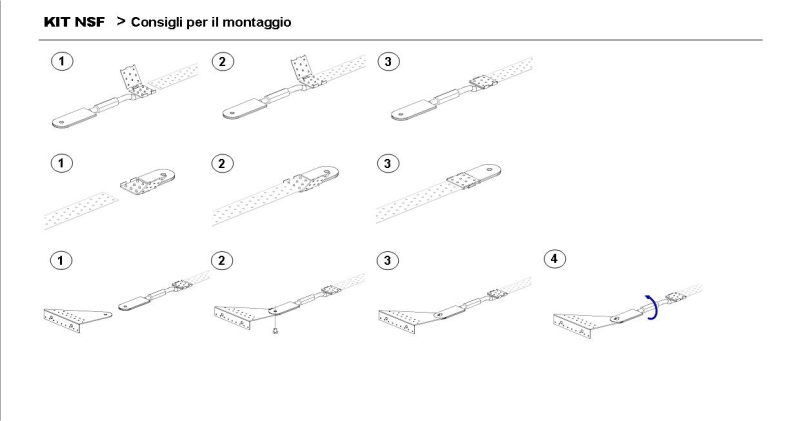 KIT NSF > Consigli per il montaggio

1

2

3

1

2

3

1

2

3

4