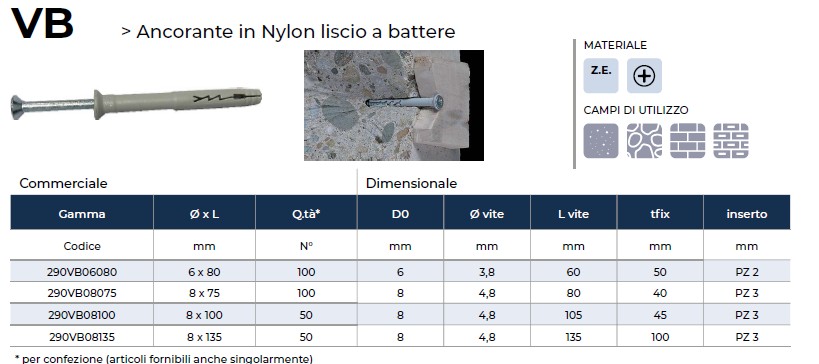 VB

> Ancorante in Nylon liscio a battere

MATERIALE

Z.E.

CAMPI DI UTILIZZO

Commerciale

Dimensionale

| Gamma | Ø x L | Q.tà* | D0 | Ø vite | L vite | tfix | inserto |
|---|---|---|---|---|---|---|---|
| Codice | mm | N° | mm | mm | mm | mm | mm |
| 290VB06080 | 6 x 80 | 100 | 6 | 3,8 | 60 | 50 | PZ 2 |
| 290VB08075 | 8 x 75 | 100 | 8 | 4,8 | 80 | 40 | PZ 3 |
| 290VB08100 | 8 x 100 | 50 | 8 | 4,8 | 105 | 45 | PZ 3 |
| 290VB08135 | 8 x 135 | 50 | 8 | 4,8 | 135 | 100 | PZ 3 |

* per confezione (articoli fornibili anche singolarmente)